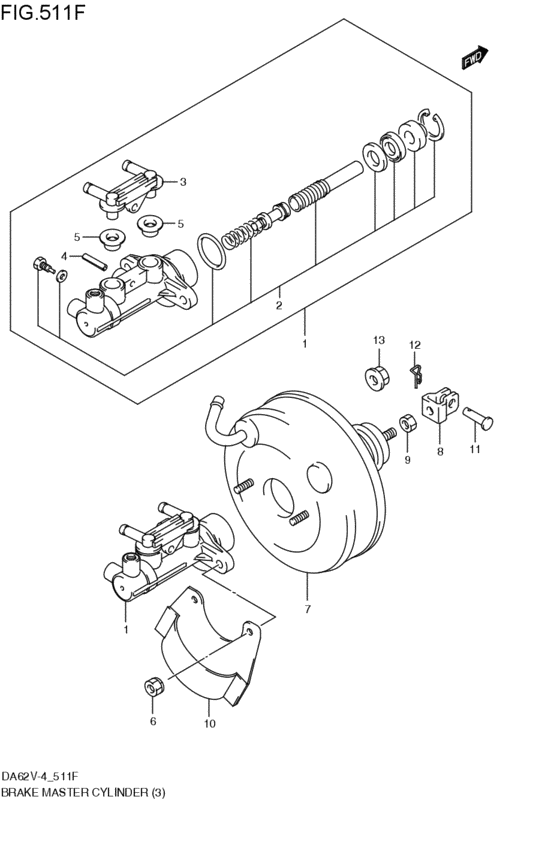 FIG.511F

FWD

3
5
5
4
2
1
13
12
9
8
11
7
1
6
10

DA62V-4_511F
BRAKE MASTER CYLINDER (3)