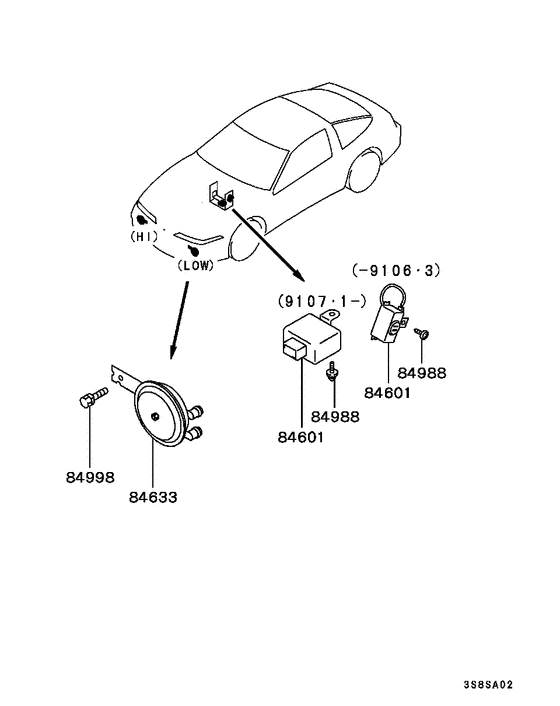 (HI)
(LOW)
(-9106·3)
(9107·1-)
84988
84601
84988
84601
84998
84633
3S8SA02