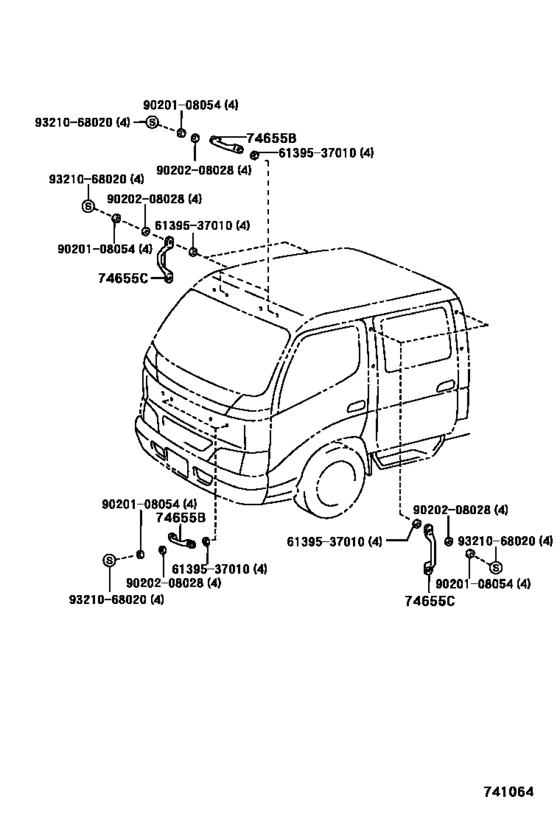 90201-08054 (4)
93210-68020 (4)
S
74655B
61395-37010 (4)
90202-08028 (4)
93210-68020 (4)
S
90202-08028 (4)
61395-37010 (4)
90201-08054 (4)
74655C
90201-08054 (4)
74655B
S
61395-37010 (4)
90202-08028 (4)
93210-68020 (4)
90202-08028 (4)
61395-37010 (4)
93210-68020 (4)
S
90201-08054 (4)
74655C
741064