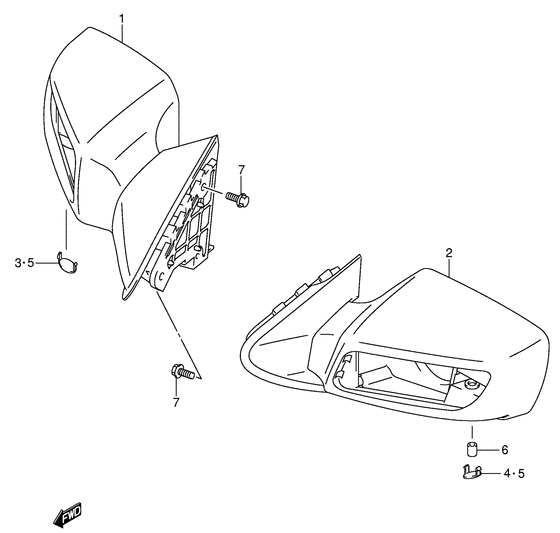 1
7
3·5
2
7
6
4·5
FWD