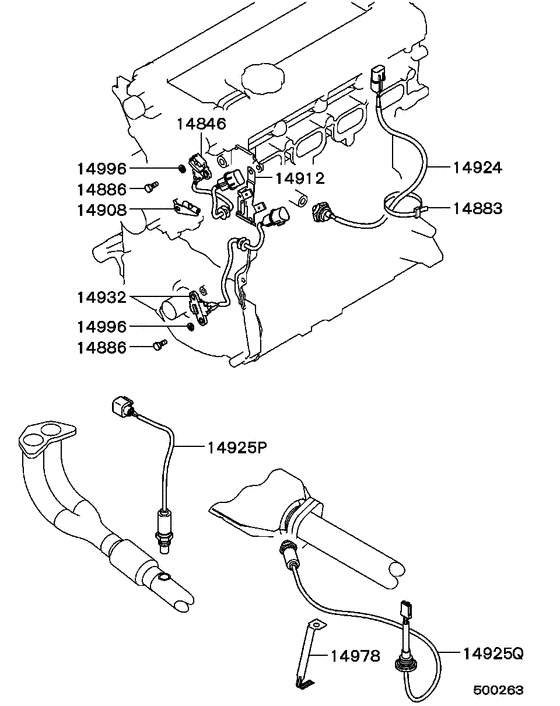 14846
14996
14886
14908
14912
14924
14883
14932
14996
14886
14925P
14978
14925Q
500263