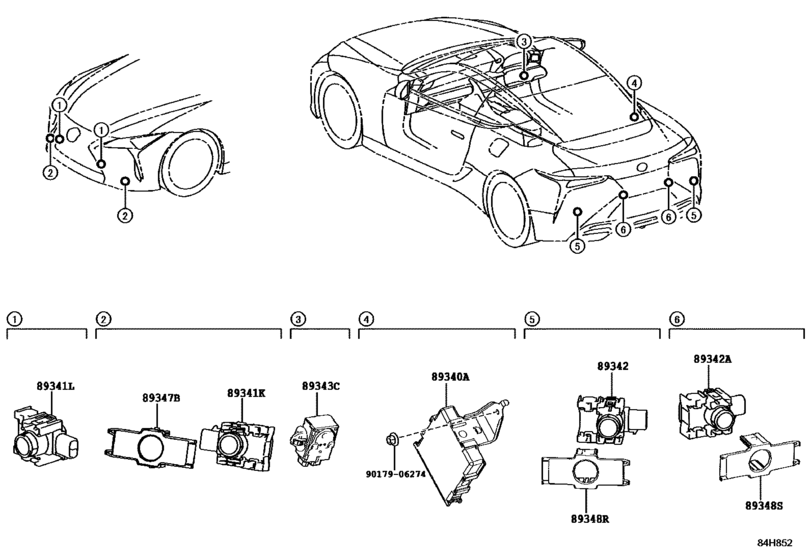 1
1
2
2
3
4
5
6
6
5

1
2
3
4
5
6

89341L
89347B
89341K
89343C
89340A
90179-06274
89342
89348R
89342A
89348S

84H852