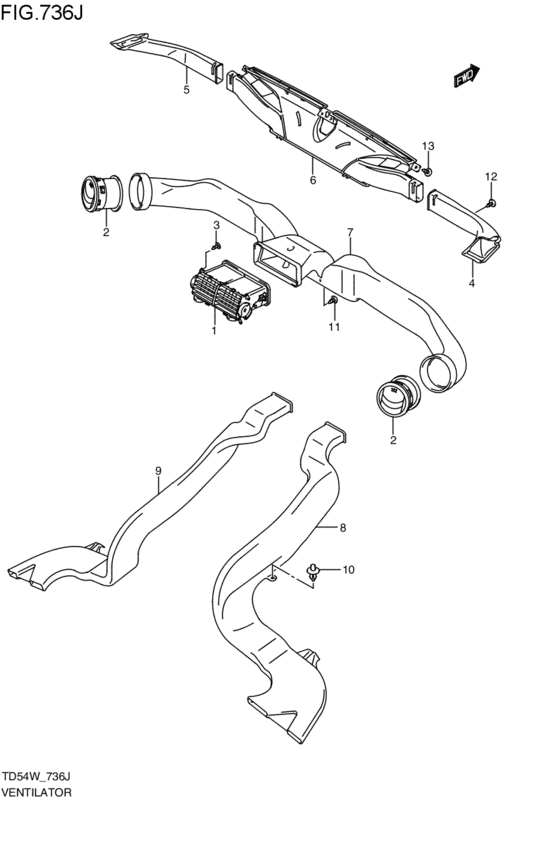 FIG.736J

FWD

5

13

6

12

2

3

7

4

1

11

2

9

8

10

TD54W_736J
VENTILATOR