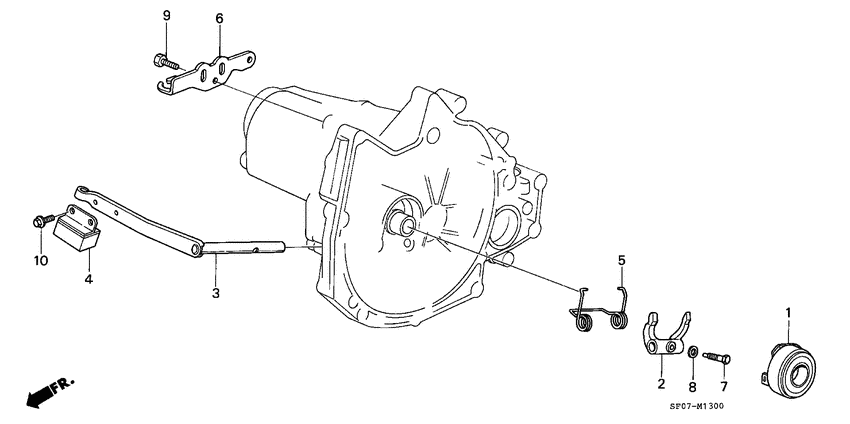 9
6
10
4
3
5
1
2
8
7
FR.
SF07-M1300