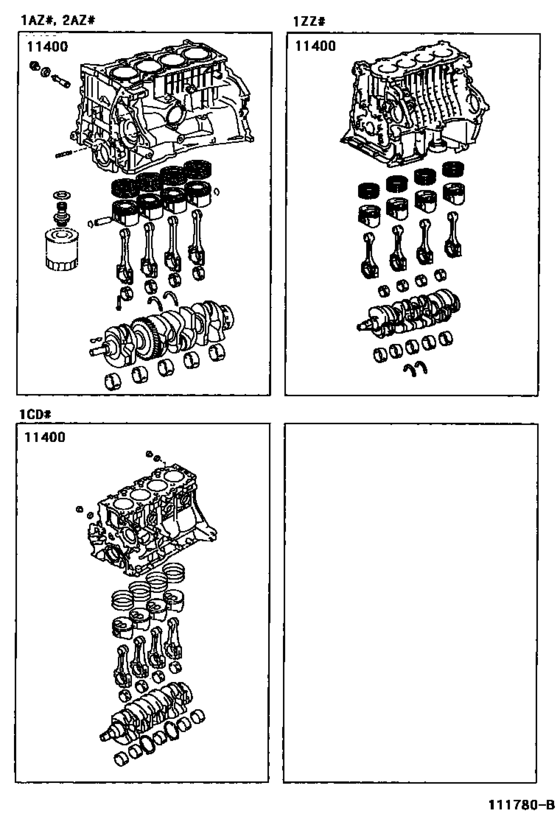 1AZ#, 2AZ#

11400

1ZZ#

11400

1CD#

11400

111780-B