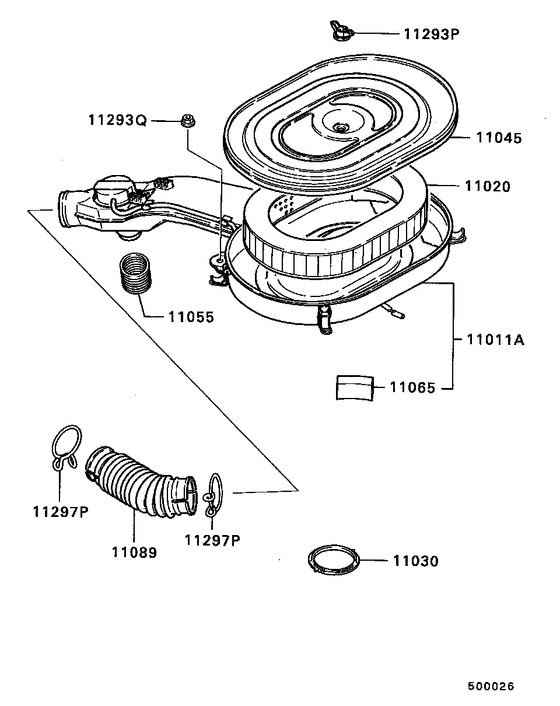 11293P

11293Q

11045

11020

11055

11011A

11065

11297P

11089

11297P

11030

500026