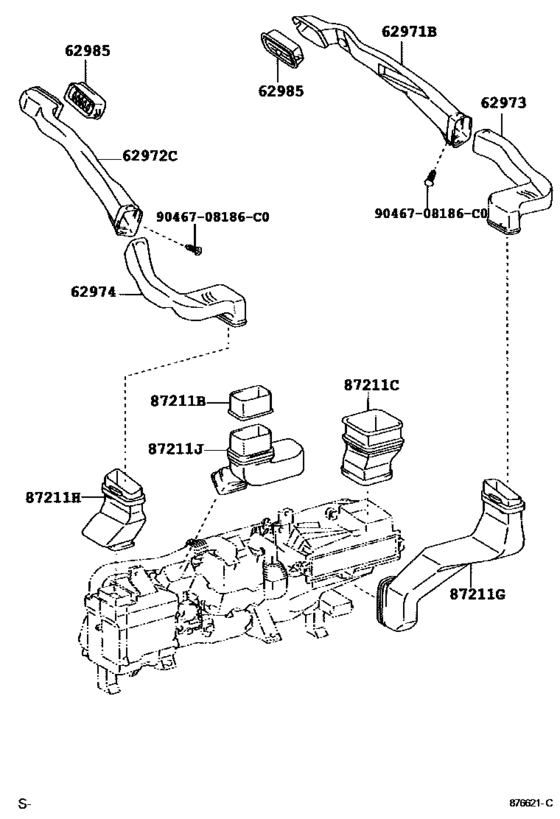 62985
62971B
62985
62973
62972C
90467-08186-C0
90467-08186-C0
62974
87211B
87211C
87211J
87211H
87211G
S-
876621-C