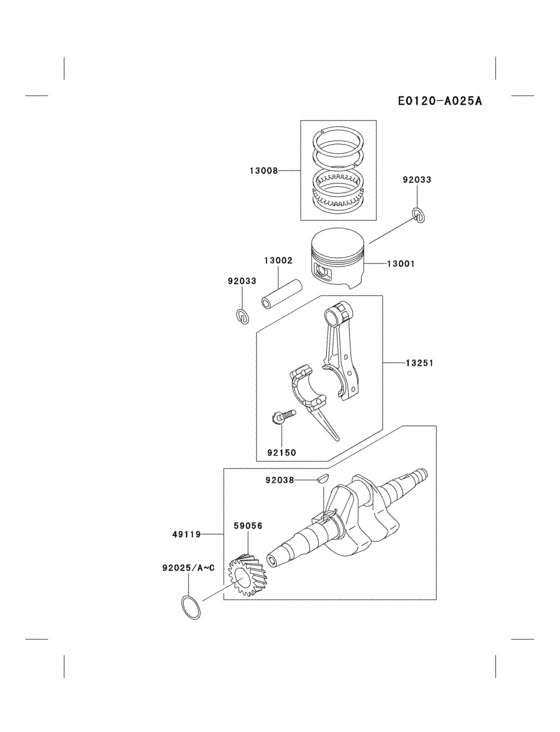 E0120-A025A

13008

92033

13002

13001

92033

13251

92150

92038

49119

59056

92025/A~C