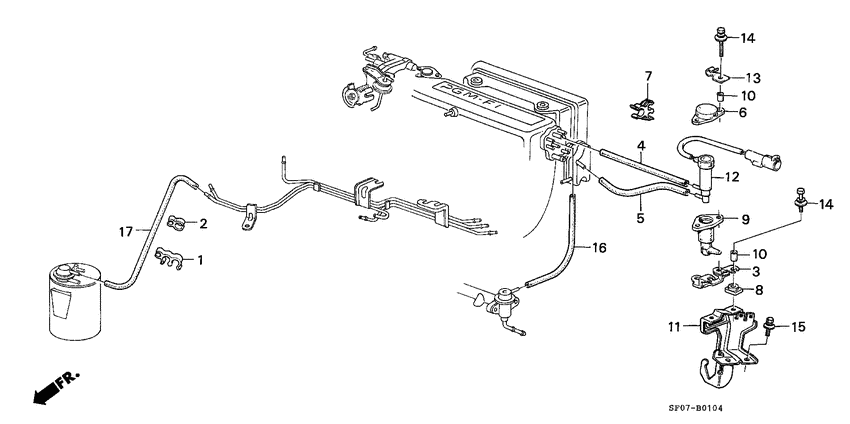 PGM-FI

14
13
10
6
7
4
12
5
14
9
10
3
8
11
15
16
17
2
1

FR.

SF07-B0104