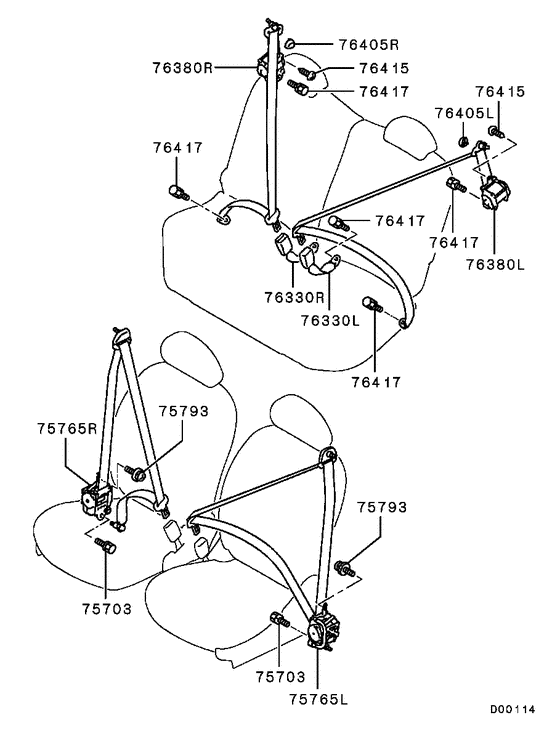 76405R
76380R
76415
76417
76415
76405L
76417
76417
76417
76380L
76330R
76330L
76417
75793
75765R
75793
75703
75703
75765L
D00114