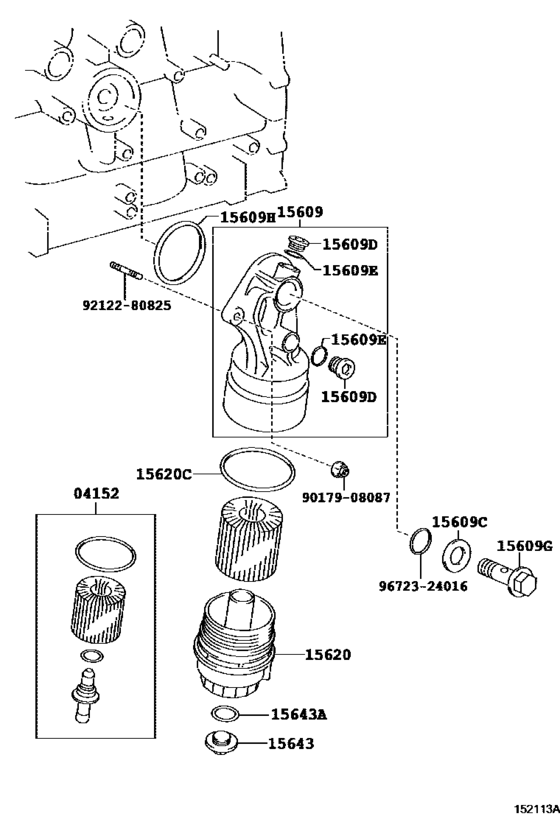 15609H
15609
15609D
15609E
92122-80825
15609E
15609D
15620C
90179-08087
04152
15609C
15609G
96723-24016
15620
15643A
15643
152113A