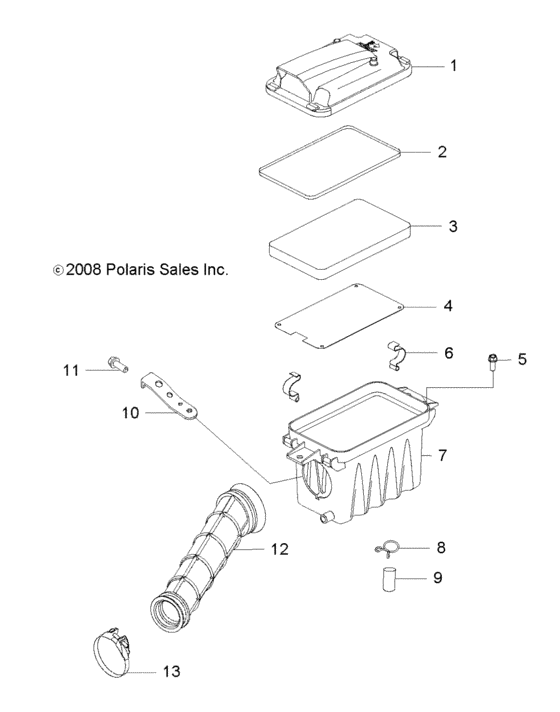 1

2

3

©2008 Polaris Sales Inc.

4

6

5

11

10

7

12

8

9

13