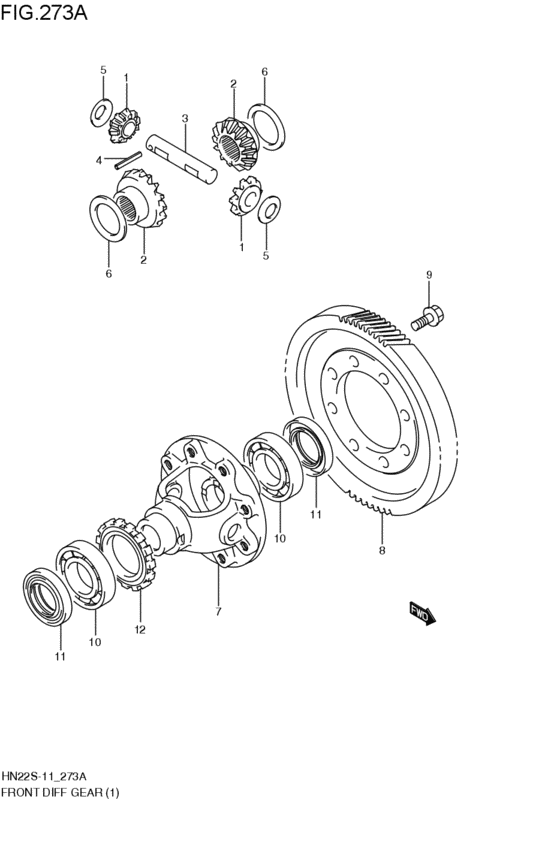 FIG.273A

5
1
2
6
3
4
6
2
1
5
9
11
10
8
7
12
10
11
FWD

HN22S-11_273A
FRONT DIFF GEAR (1)