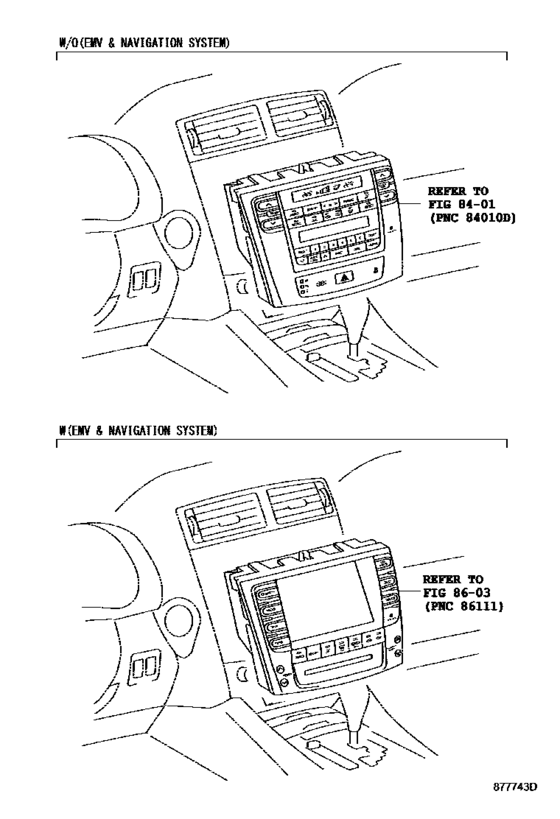 W/O(EMV & NAVIGATION SYSTEM)

REFER TO
FIG 84-01
(PNC 84010D)

W(EMV & NAVIGATION SYSTEM)

REFER TO
FIG 86-03
(PNC 86111)

877743D