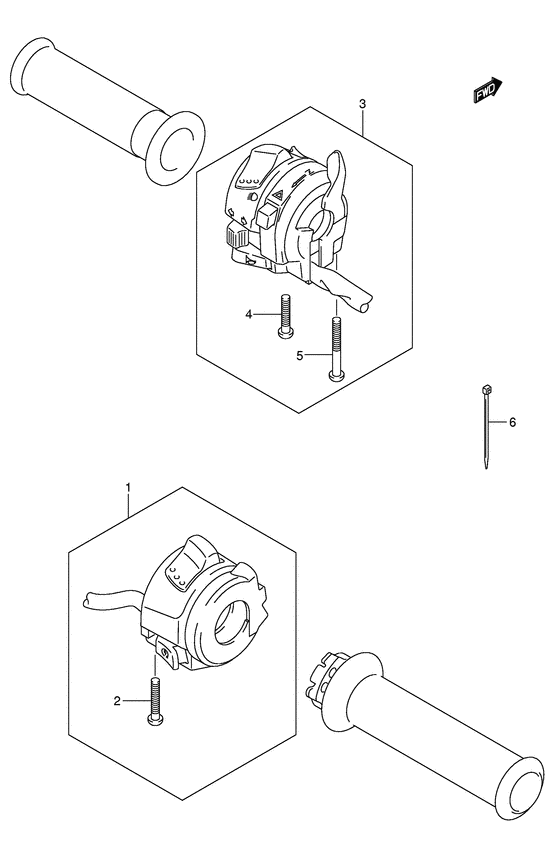 FWD
3
4
5
6
1
2