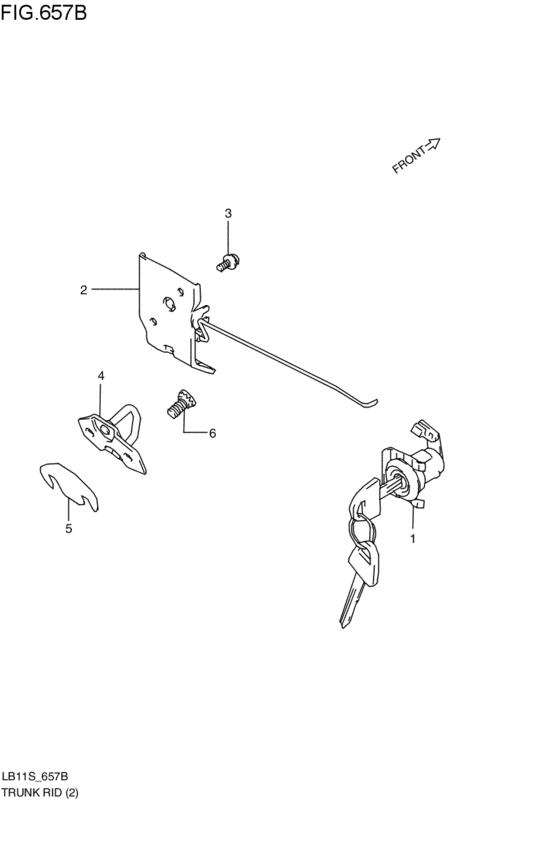 FIG.657B

FRONT

3

2

4

6

5

1

LB11S_657B
TRUNK RID (2)