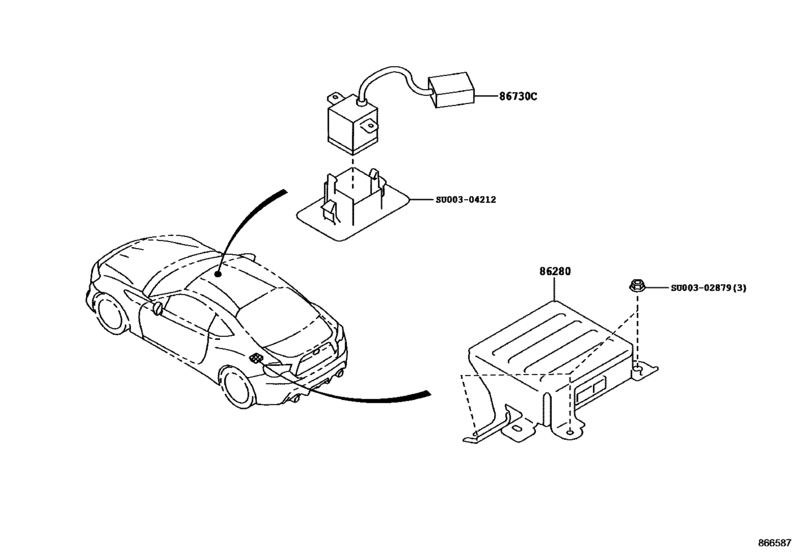 86730C

SU003-04212

86280

SU003-02879(3)

866587