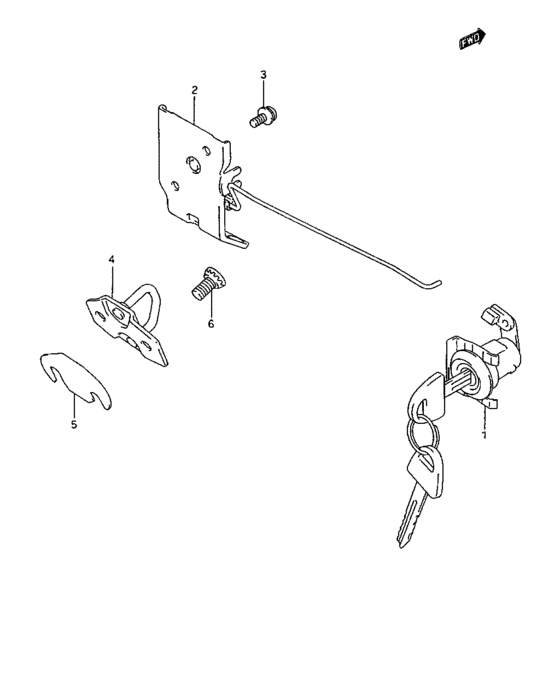 FWD

3

2

4

6

5

1