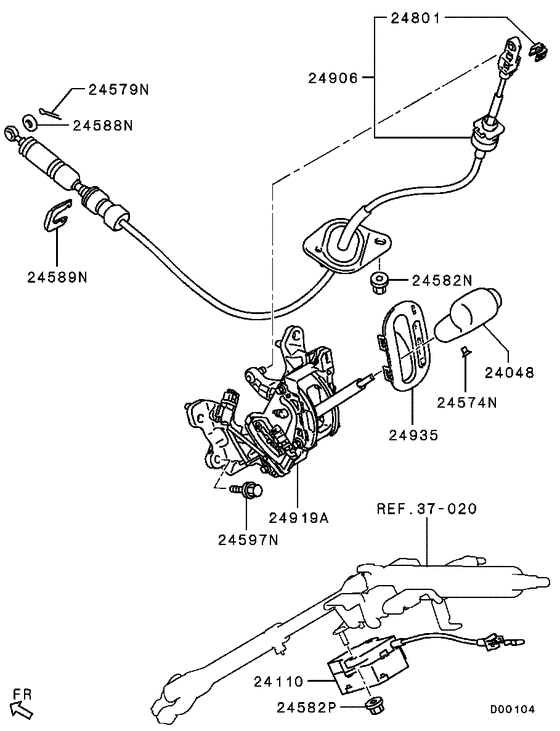 24801
24906
24579N
24588N
24589N
24582N
24048
24574N
24935
24919A
24597N
REF.37-020
24110
24582P
FR
D00104