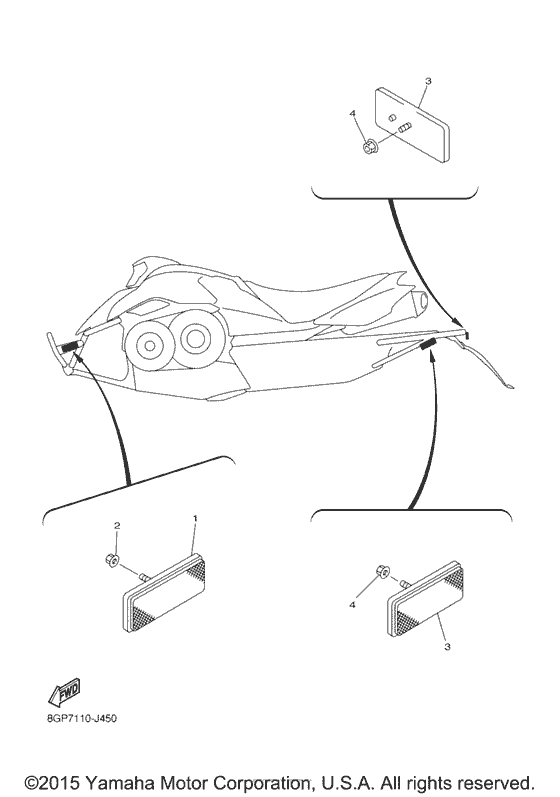 3
4
2
1
4
3
FWD
8GP7110-J450
©2015 Yamaha Motor Corporation, U.S.A. All rights reserved.