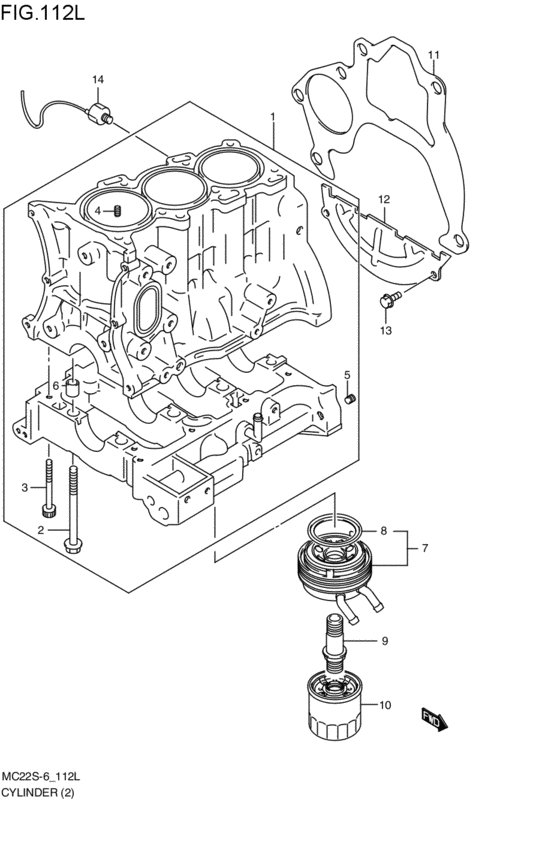 FIG.112L

14
11
1
4
12
13
5
6
3
2
8
7
9
10
FWD

MC22S-6_112L
CYLINDER (2)