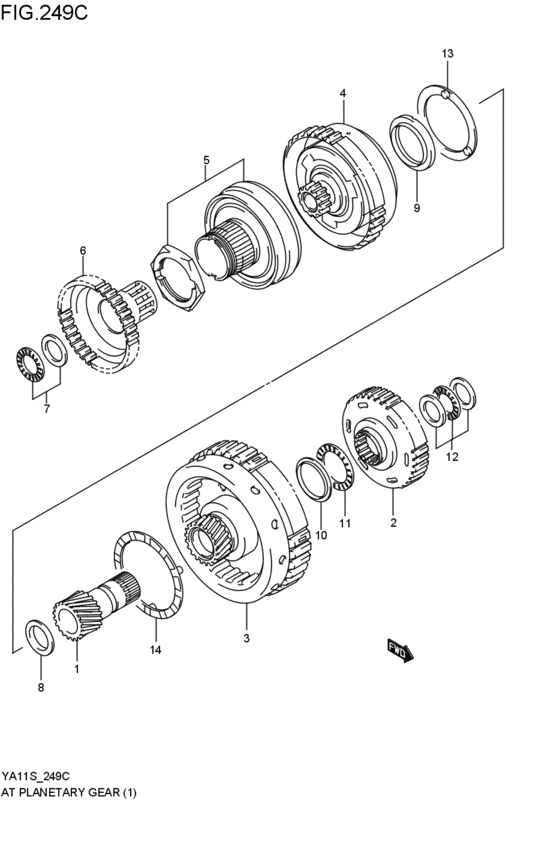 FIG.249C

13
4
5
9
6
7
12
10
11
2
3
14
1
8
FWD

YA11S_249C
AT PLANETARY GEAR (1)