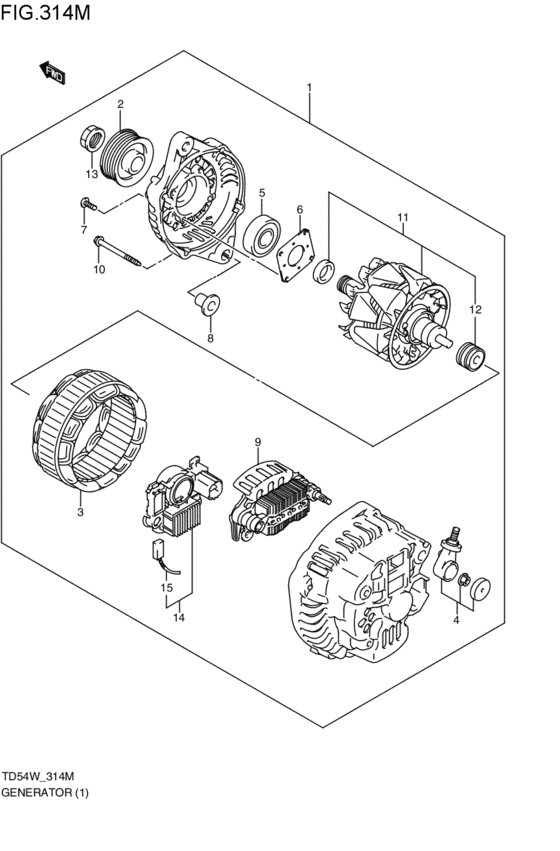 FIG.314M

FWD

1
2
13
7
10
5
6
11
12
8
3
9
15
14
4

TD54W_314M
GENERATOR (1)