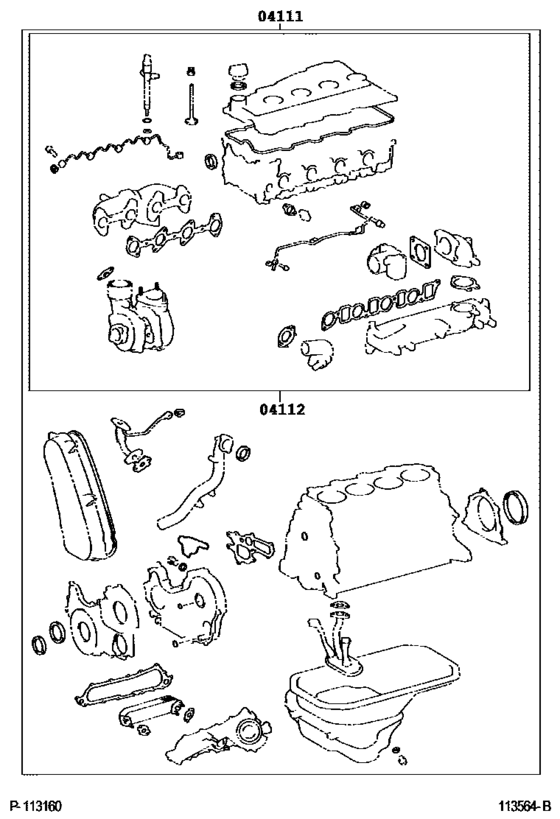 04111

04112

P-113160

113564-B