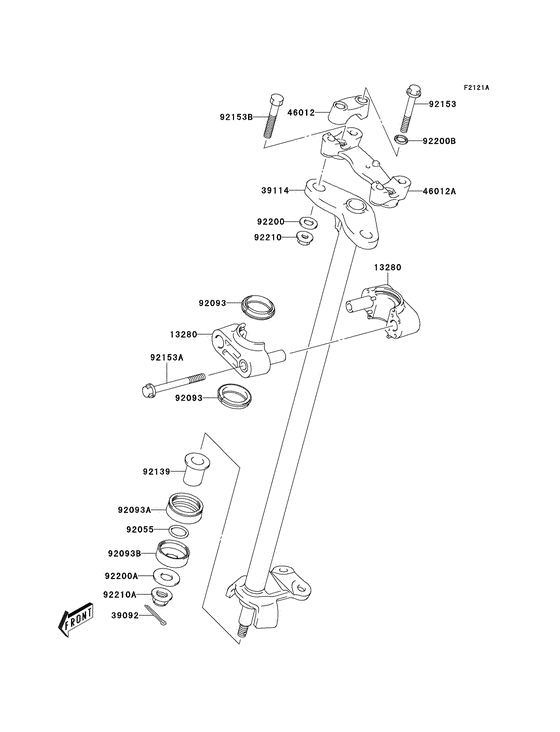 F2121A

92153B
46012
92153
92200B
39114
46012A
92200
92210
13280
92093
13280
92153A
92093
92139
92093A
92055
92093B
92200A
92210A
39092
FRONT