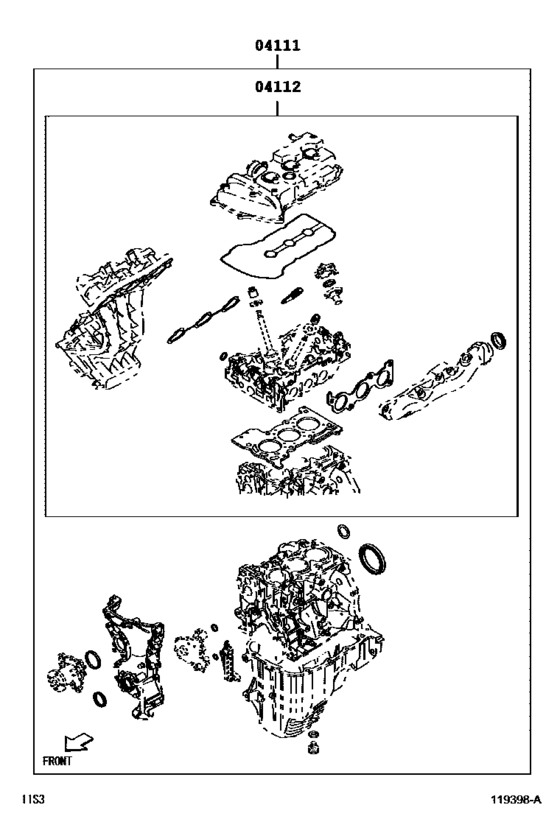 04111

04112

FRONT

11S3

119398-A