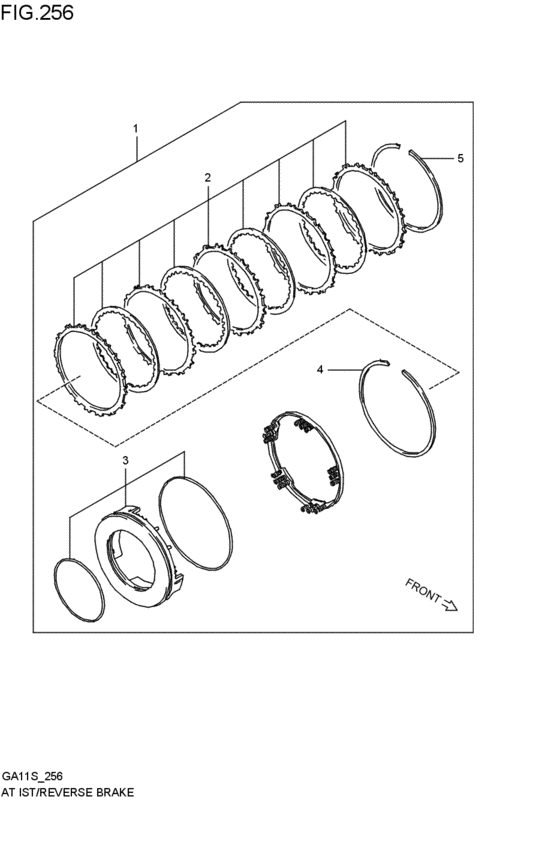 FIG.256

1

2

5

4

3

FRONT

GA11S_256
AT IST/REVERSE BRAKE