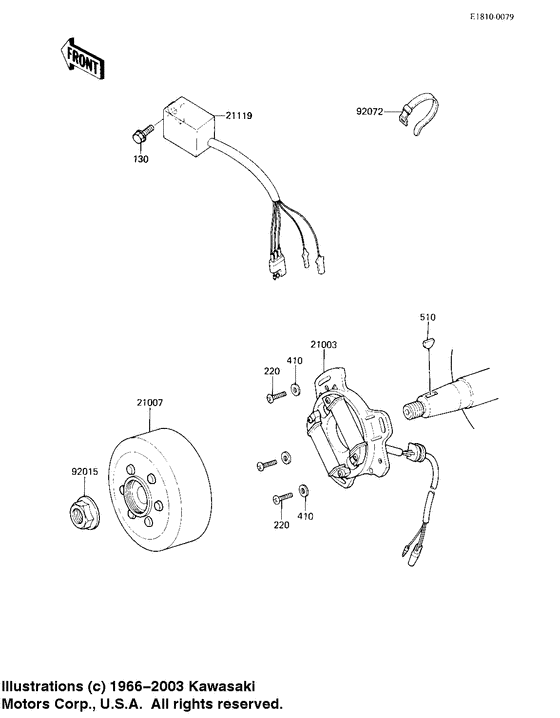 E1810-0079

FRONT

21119

92072

130

510

21003

220

410

21007

92015

220

410

Illustrations (c) 1966–2003 Kawasaki Motors Corp., U.S.A. All rights reserved.