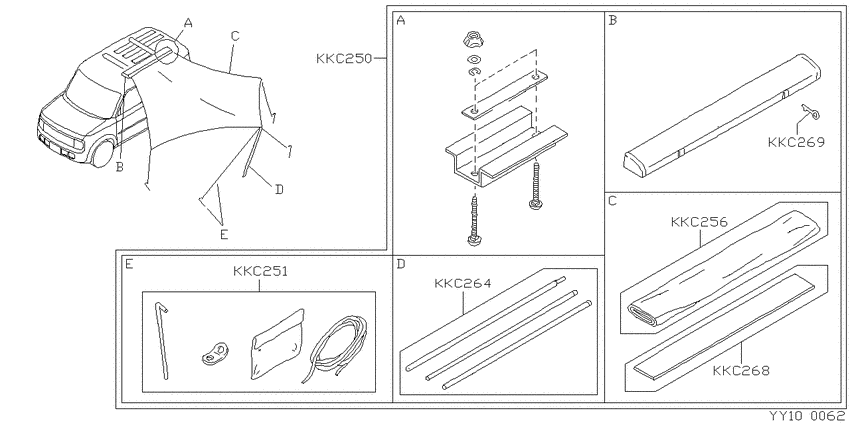 A
C
B
D
E
KKC250
A
B
KKC269
C
KKC256
KKC268
E
KKC251
D
KKC264
YY10 0062