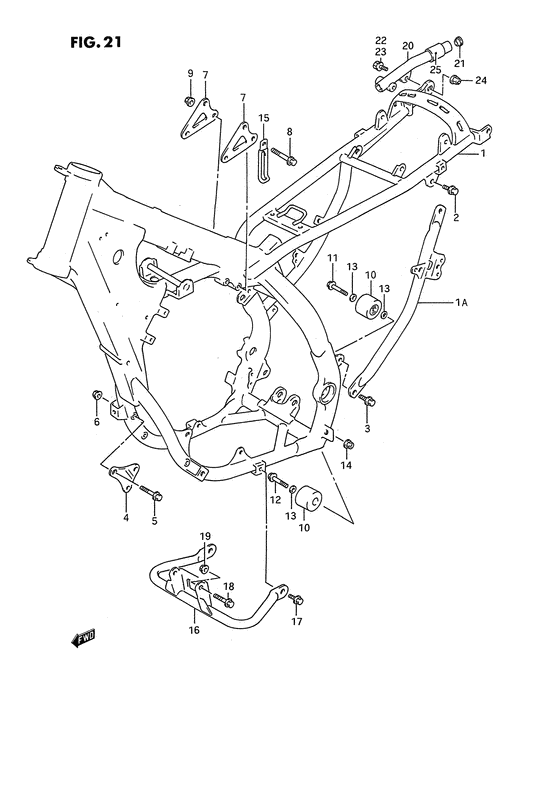 FIG. 21

22
23
20
21
25
24
9
7
7
15
8
1
2
11
13
10
13
1A
6
3
14
4
5
12
13
10
19
18
17
16
FWD