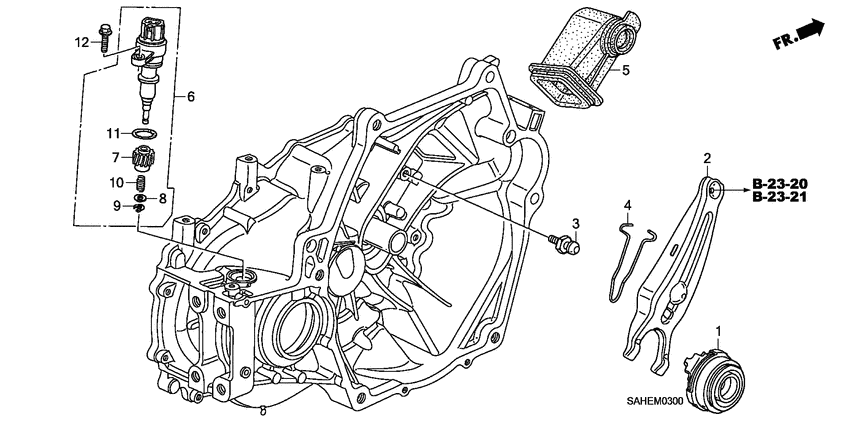 12
6
11
7
10
8
9
5
FR.
2
B-23-20
B-23-21
4
3
1
SAHEM0300