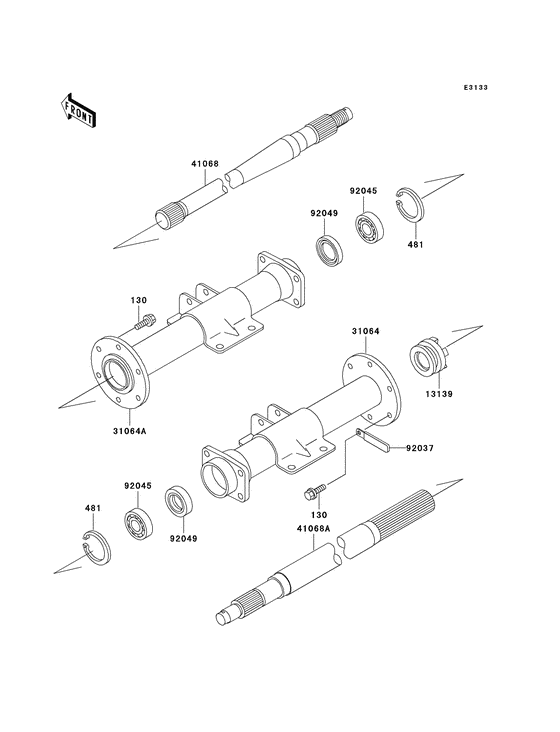 E3133

FRONT

41068

92045

92049

481

130

31064

13139

31064A

92037

92045

481

92049

130

41068A