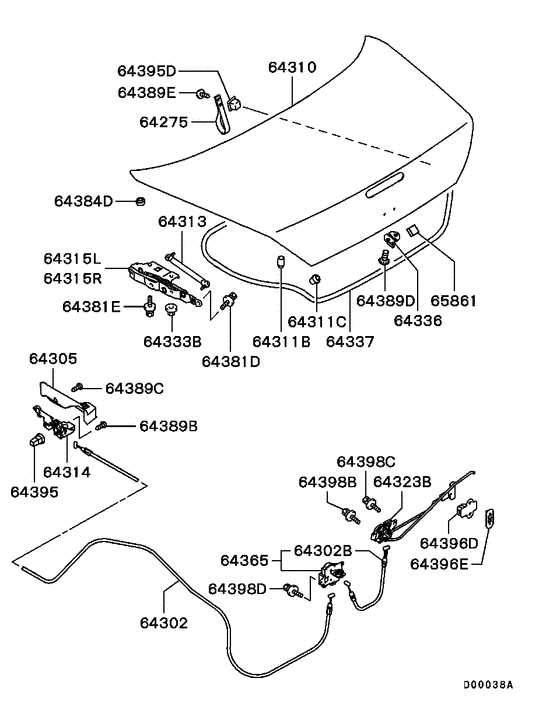 64395D
64310
64389E
64275
64384D
64313
64315L
64315R
64381E
64333B
64381D
64311B
64311C
64337
64389D
64336
65861
64305
64389C
64389B
64314
64395
64398C
64398B
64323B
64396D
64396E
64365
64302B
64398D
64302
D00038A