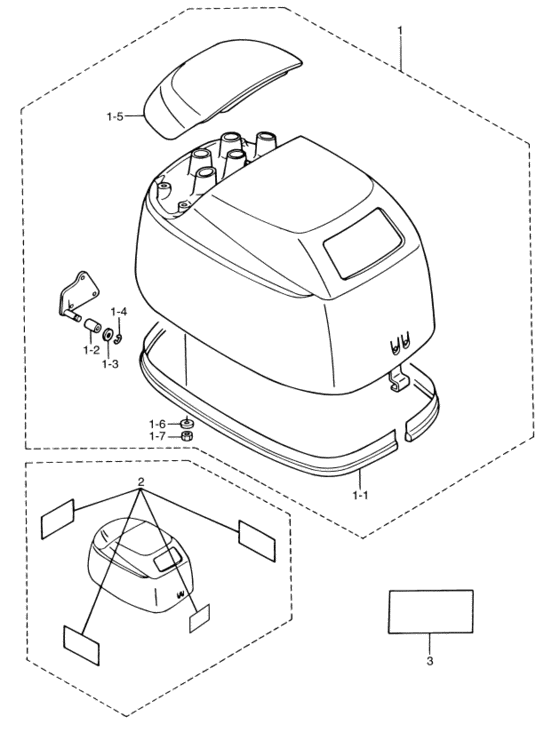 1
1-5
1-4
1-2
1-3
1-6
1-7
1-1
2
3