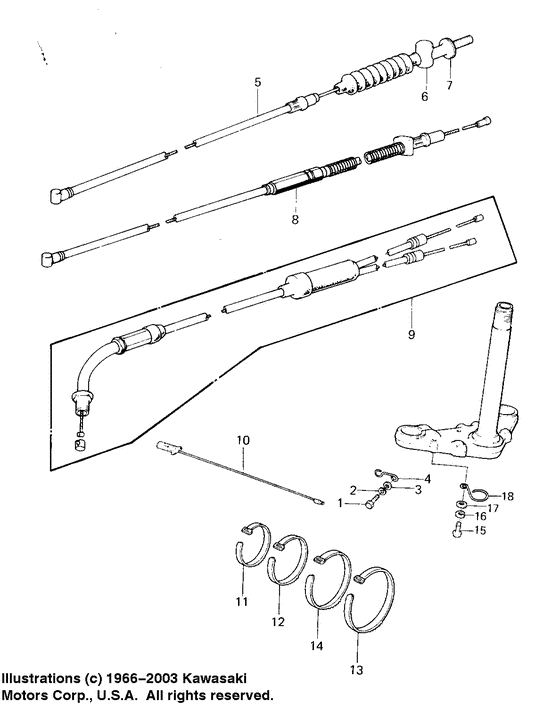 5
6
7
8
9
10
4
2
3
1
18
17
16
15
11
12
14
13

Illustrations (c) 1966–2003 Kawasaki Motors Corp., U.S.A. All rights reserved.