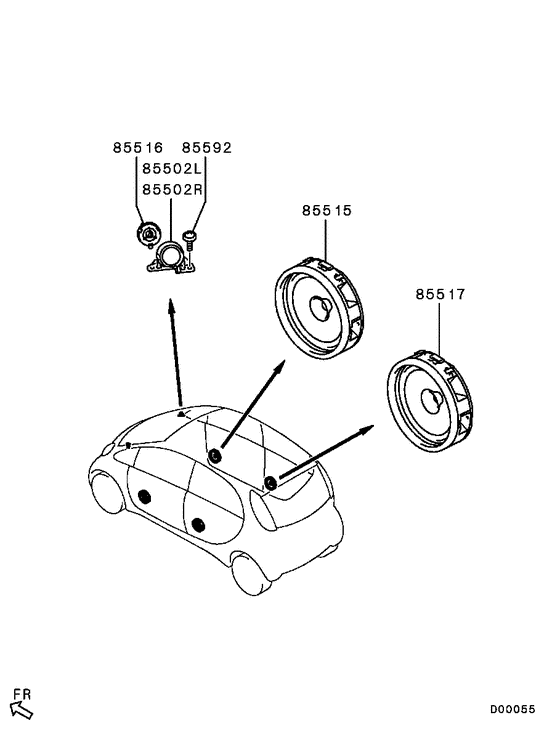 85516
85592
85502L
85502R
85515
85517
FR
D00055