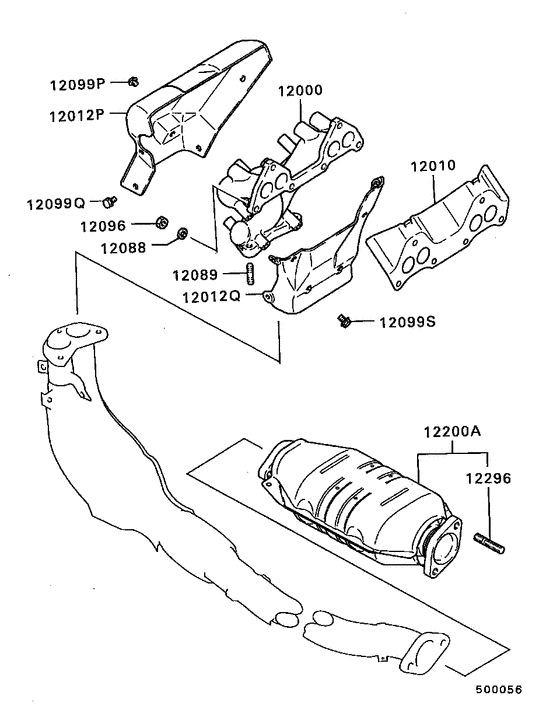 12099P
12012P
12000
12010
12099Q
12096
12088
12089
12012Q
12099S
12200A
12296
500056