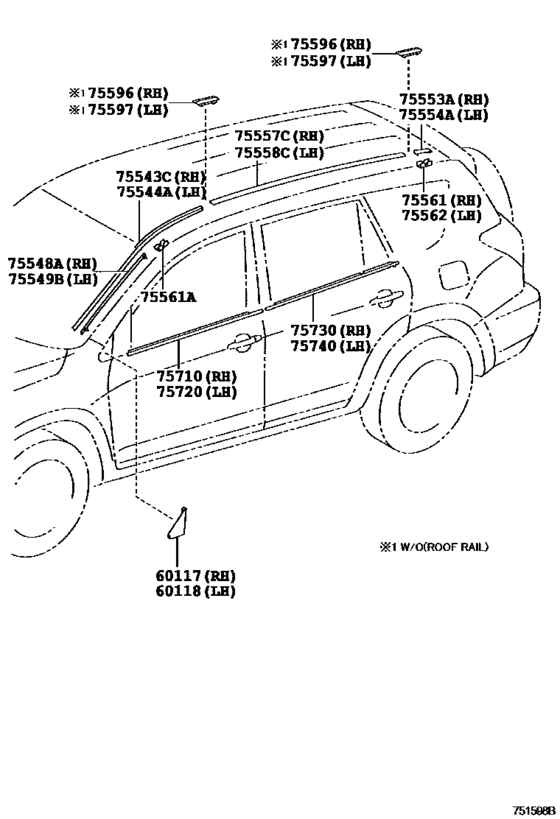 ※1 75596 (RH)
※1 75597 (LH)

※1 75596 (RH)
※1 75597 (LH)

75553A (RH)
75554A (LH)

75557C (RH)
75558C (LH)

75543C (RH)
75544A (LH)

75561 (RH)
75562 (LH)

75548A (RH)
75549B (LH)

75561A

75730 (RH)
75740 (LH)

75710 (RH)
75720 (LH)

※1 W/O(ROOF RAIL)

60117 (RH)
60118 (LH)

751598B