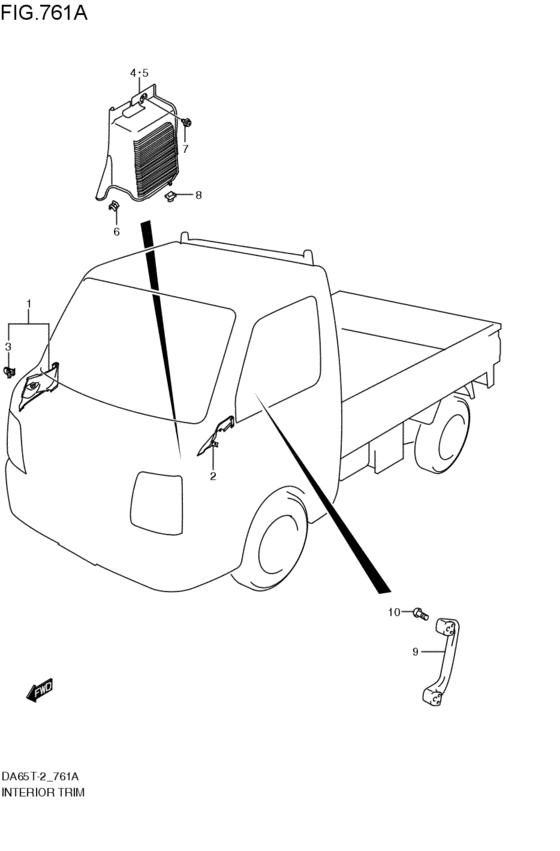 FIG.761A

4·5

7

8

6

1

3

2

10

9

FWD

DA65T-2_761A
INTERIOR TRIM