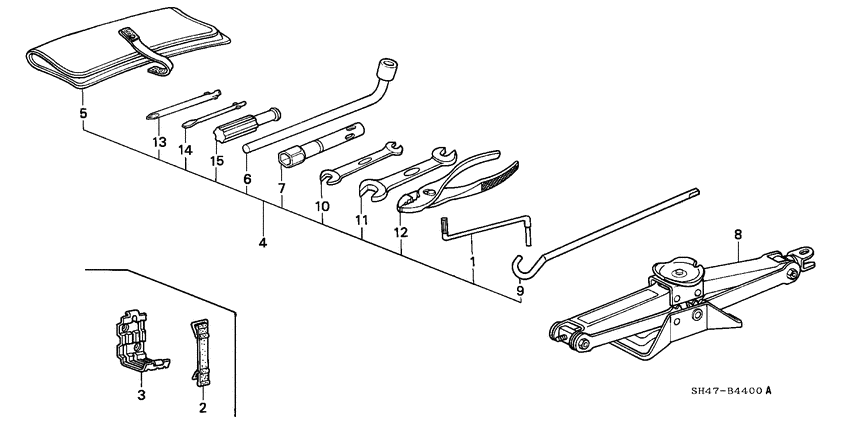 5
13
14
15
6
7
10
11
12
4
1
9
8
3
2
SH47-B4400 A