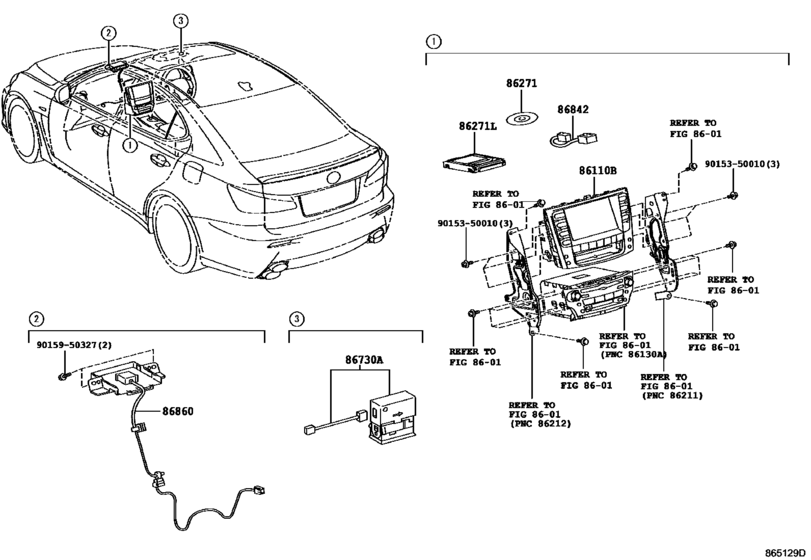 2
3
1

1
86271
86842
86271L
REFER TO FIG 86-01
90153-50010(3)
86110B
REFER TO FIG 86-01
90153-50010(3)
REFER TO FIG 86-01
REFER TO FIG 86-01
REFER TO FIG 86-01
REFER TO FIG 86-01 (PNC 86130A)
REFER TO FIG 86-01
REFER TO FIG 86-01 (PNC 86211)
REFER TO FIG 86-01 (PNC 86212)

2
90159-50327(2)
86860

3
86730A

865129D