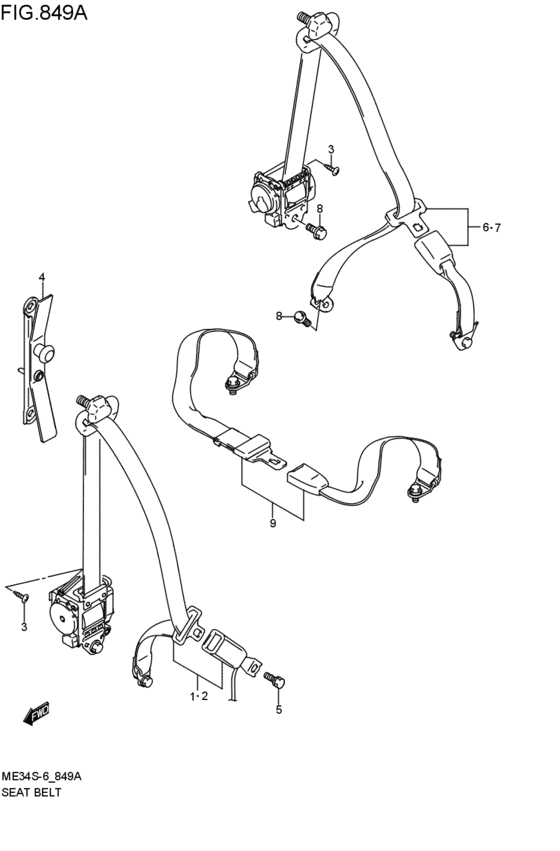 FIG.849A

3

8

6-7

8

4

9

3

1-2

5

FWD

ME34S-6_849A
SEAT BELT