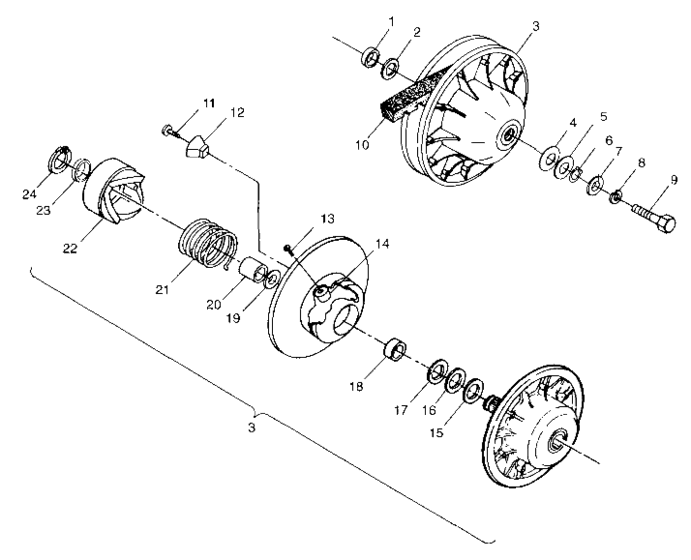 1
2
3
10
4
5
6
7
8
9
11
12
24
23
22
13
14
21
20
19
18
17
16
15
3