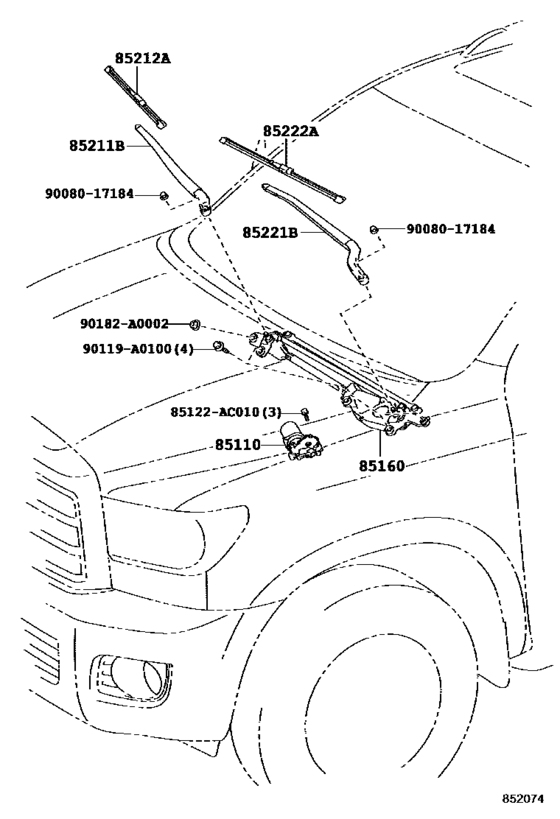 85212A
85211B
85222A
90080-17184
85221B
90080-17184
90182-A0002
90119-A0100(4)
85122-AC010(3)
85110
85160
852074