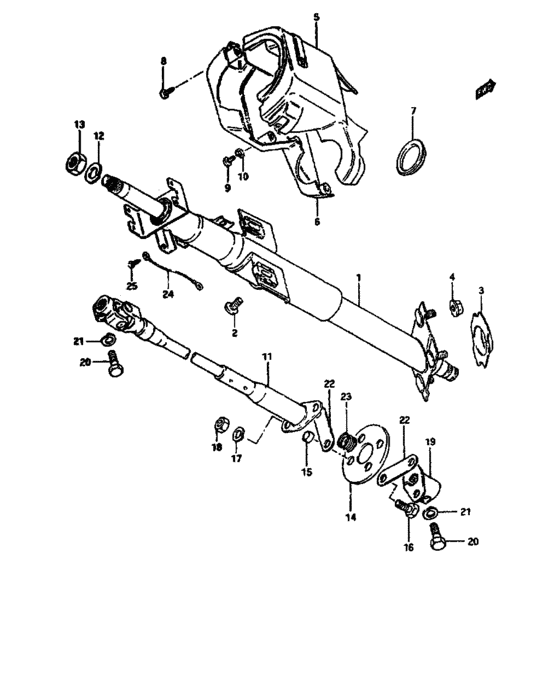 5
8
7
13
12
9
10
6
25
24
1
4
3
2
21
20
11
22
23
18
17
15
22
19
14
21
16
20