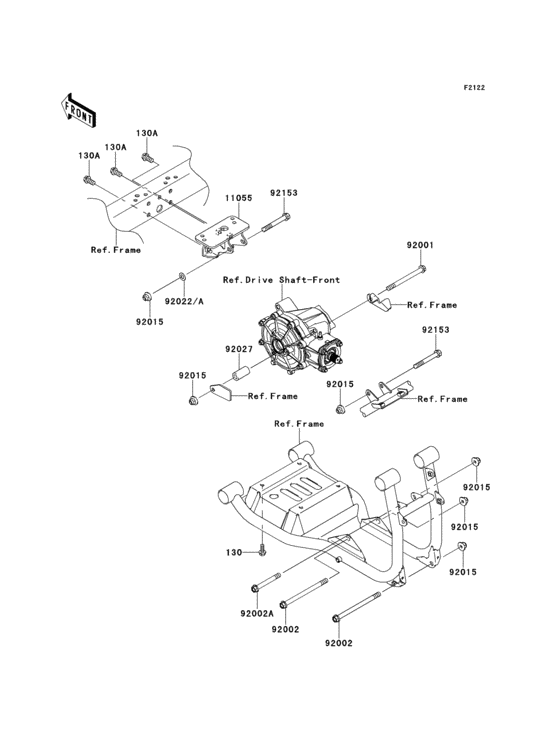 F2122

FRONT

130A
130A
130A
11055
92153
Ref.Frame
92001
Ref.Drive Shaft-Front
92022/A
92015
Ref.Frame
92153
92027
92015
Ref.Frame
92015
Ref.Frame
Ref.Frame
92015
92015
130
92015
92002A
92002
92002